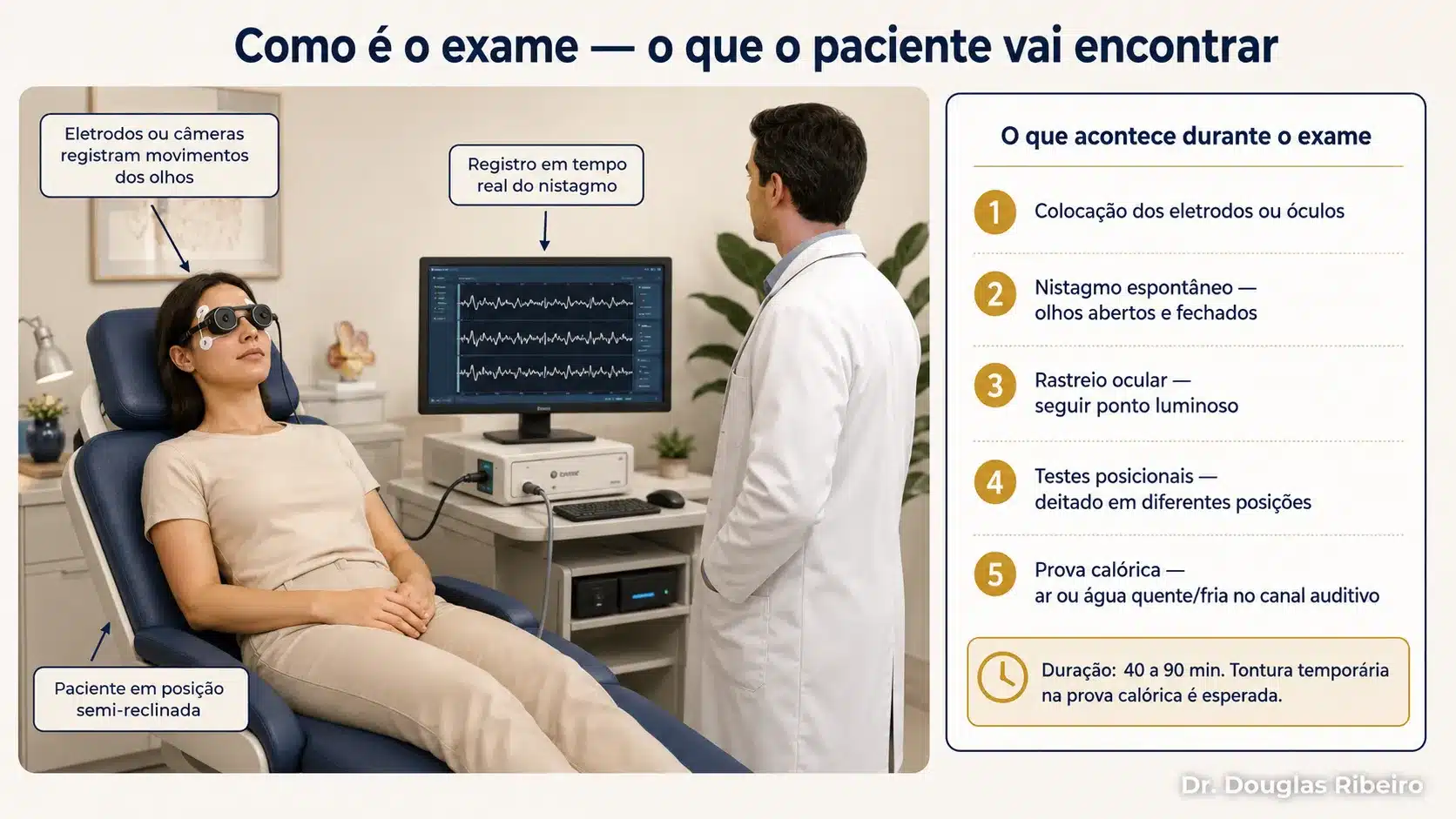 Como é o exame — o que o paciente vai encontrar

Eletrodos ou câmeras registram movimentos dos olhos

Registro em tempo real do nistagmo

Paciente em posição semi-reclinada

O que acontece durante o exame

1 Colocação dos eletrodos ou óculos

2 Nistagmo espontâneo — olhos abertos e fechados

3 Rastreio ocular — seguir ponto luminoso

4 Testes posicionais — deitado em diferentes posições

5 Prova calórica — ar ou água quente/fria no canal auditivo

Duração: 40 a 90 min. Tontura temporária na prova calórica é esperada.

Dr. Douglas Ribeiro