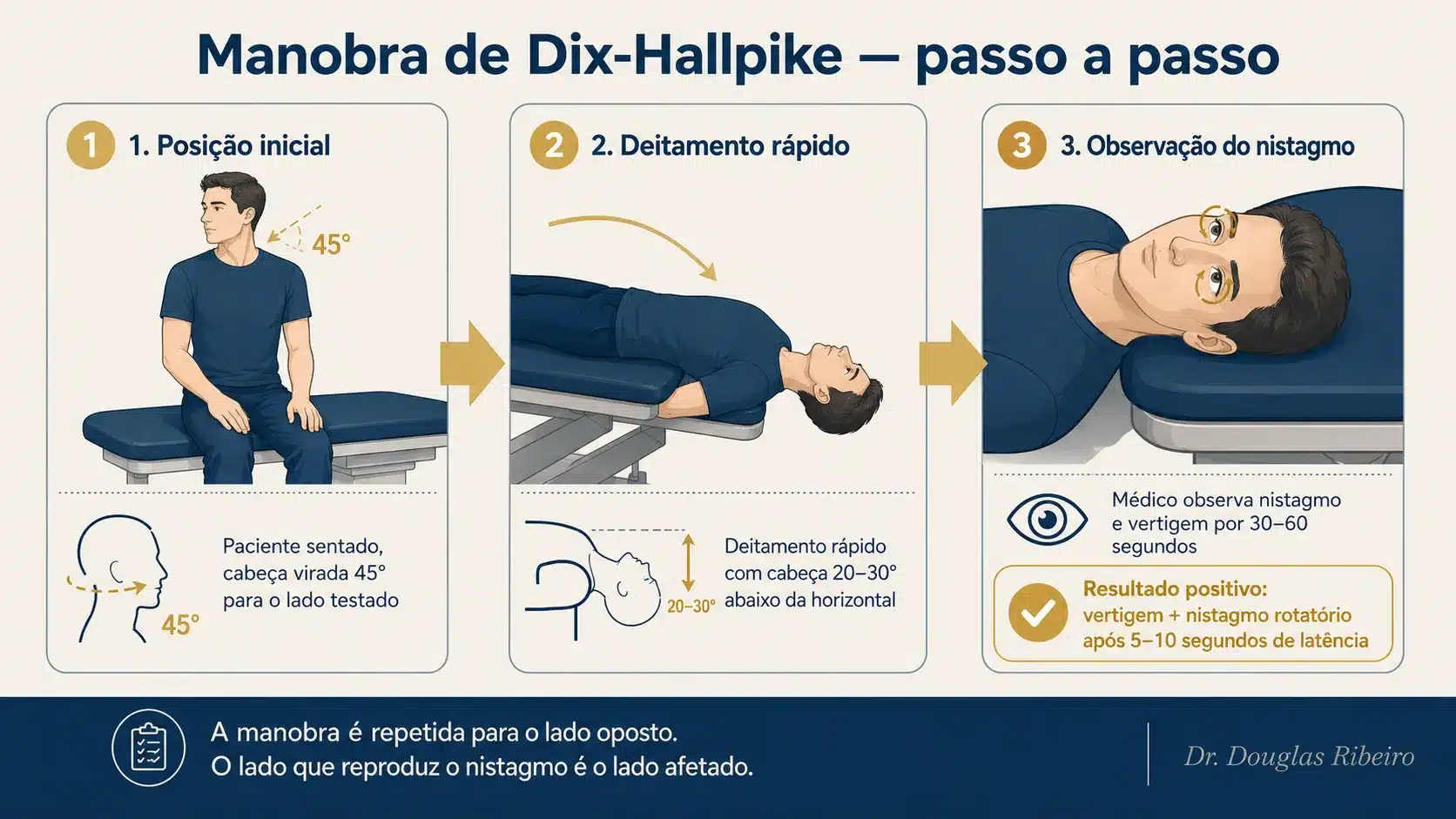 Manobra de Dix-Hallpike — passo a passo

1 1. Posição inicial

45°

45°

Paciente sentado, cabeça virada 45° para o lado testado

2 2. Deitamento rápido

20–30°

Deitamento rápido com cabeça 20–30° abaixo da horizontal

3 3. Observação do nistagmo

Médico observa nistagmo e vertigem por 30–60 segundos

Resultado positivo: vertigem + nistagmo rotatório após 5–10 segundos de latência

A manobra é repetida para o lado oposto.
O lado que reproduz o nistagmo é o lado afetado.

Dr. Douglas Ribeiro